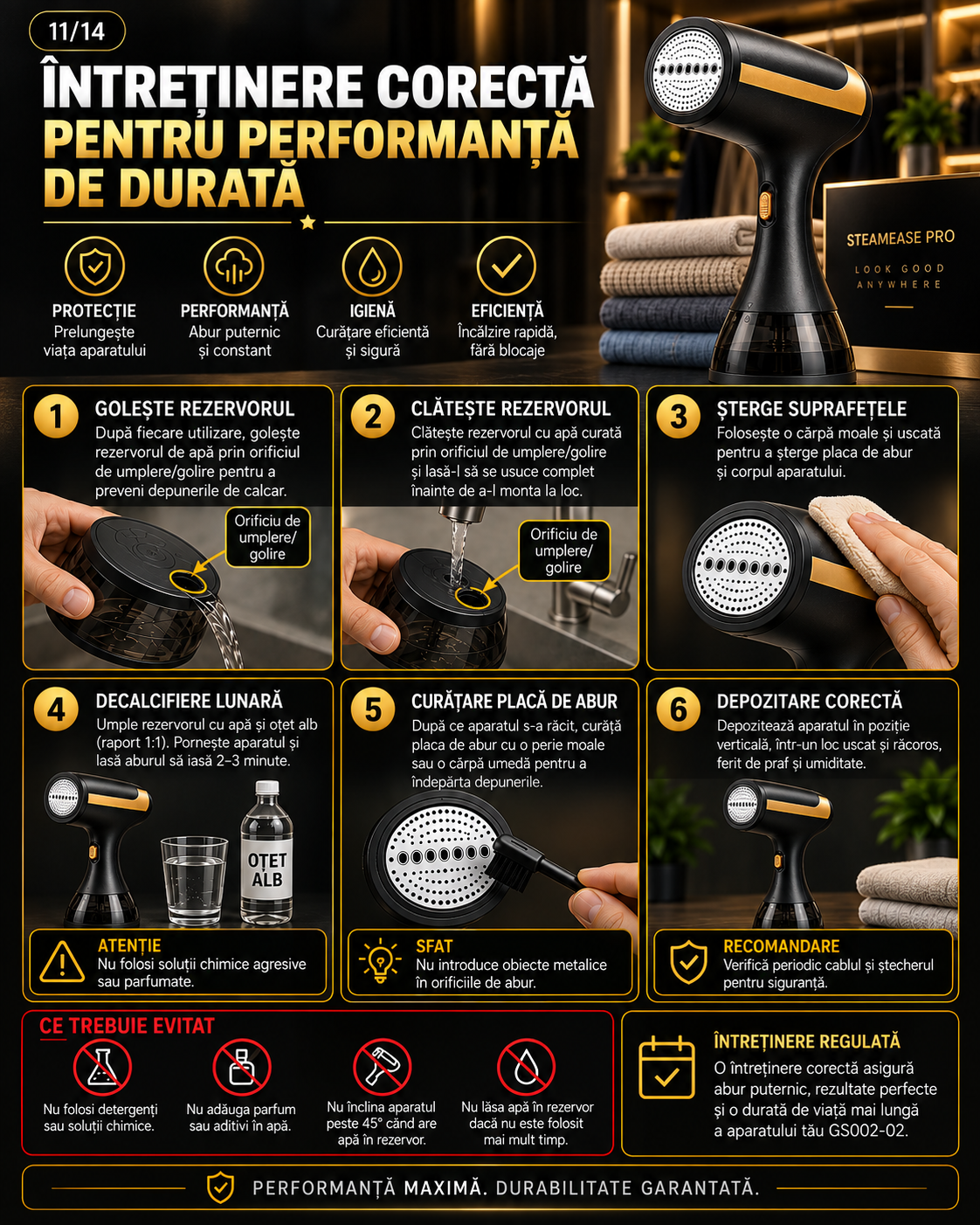 11/14

ÎNTREȚINERE CORECTĂ PENTRU PERFORMANȚĂ DE DURATĂ

STEAMEASE PRO
LOOK GOOD ANYWHERE

PROTECȚIE
Prelungește viața aparatului

PERFORMANȚĂ
Abur puternic și constant

IGIENĂ
Curățare eficientă și sigură

EFICIENȚĂ
Încălzire rapidă, fără blocaje

1 GOLEȘTE REZERVORUL
După fiecare utilizare, golește rezervorul de apă prin orificiul de umplere/golire pentru a preveni depunerile de calcar.
Orificiu de umplere/ golire

2 CLĂTEȘTE REZERVORUL
Clătește rezervorul cu apă curată prin orificiul de umplere/golire și lasă-l să se usuce complet înainte de a-l monta la loc.
Orificiu de umplere/ golire

3 ȘTERGE SUPRAFEȚELE
Folosește o cârpă moale și uscată pentru a șterge placa de abur și corpul aparatului.

4 DECALCIFIERE LUNARĂ
Umple rezervorul cu apă și oțet alb (raport 1:1). Pornește aparatul și lasă aburul să iasă 2–3 minute.
OȚET ALB
ATENȚIE
Nu folosi soluții chimice agresive sau parfumate.

5 CURĂȚARE PLACĂ DE ABUR
După ce aparatul s-a răcit, curăță placa de abur cu o perie moale sau o cârpă umedă pentru a îndepărta depunerile.
SFAT
Nu introduce obiecte metalice în orificiile de abur.

6 DEPOZITARE CORECTĂ
Depozitează aparatul în poziție verticală, într-un loc uscat și răcoros, ferit de praf și umiditate.
RECOMANDARE
Verifică periodic cablul și ștecherul pentru siguranță.

CE TREBUIE EVITAT
Nu folosi detergenți sau soluții chimice.
Nu adăuga parfum sau aditivi în apă.
Nu înclina aparatul peste 45° când are apă în rezervor.
Nu lăsa apă în rezervor dacă nu este folosit mai mult timp.

ÎNTREȚINERE REGULATĂ
O întreținere corectă asigură abur puternic, rezultate perfecte și o durată de viață mai lungă a aparatului tău GS002-02.

PERFORMANȚĂ MAXIMĂ. DURABILITATE GARANTATĂ.